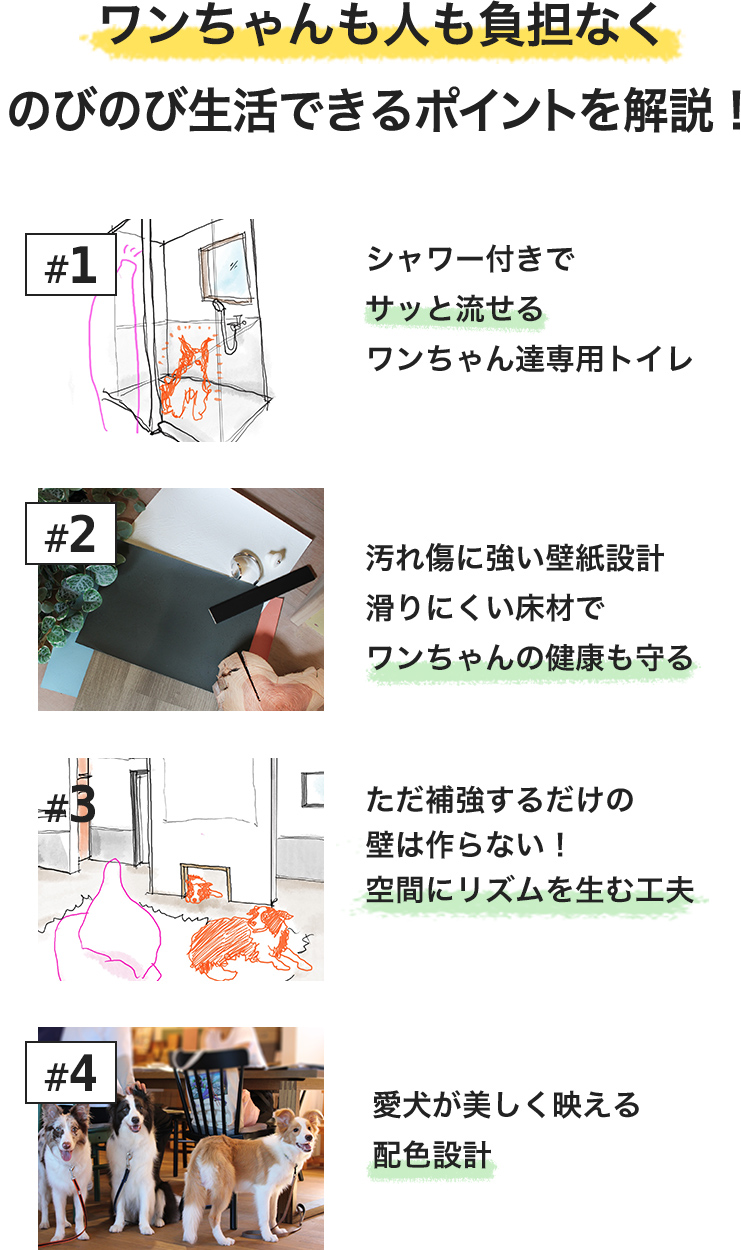 ワンちゃんも人も負担なく
のびのび生活できるポイントを解説！

#1

シャワー付きで
サッと流せる
ワンちゃん達専用トイレ

#2

汚れ傷に強い壁紙設計
滑りにくい床材で
ワンちゃんの健康も守る

#3

ただ補強するだけの
壁は作らない！
空間にリズムを生む工夫

#4

愛犬が美しく映える
配色設計